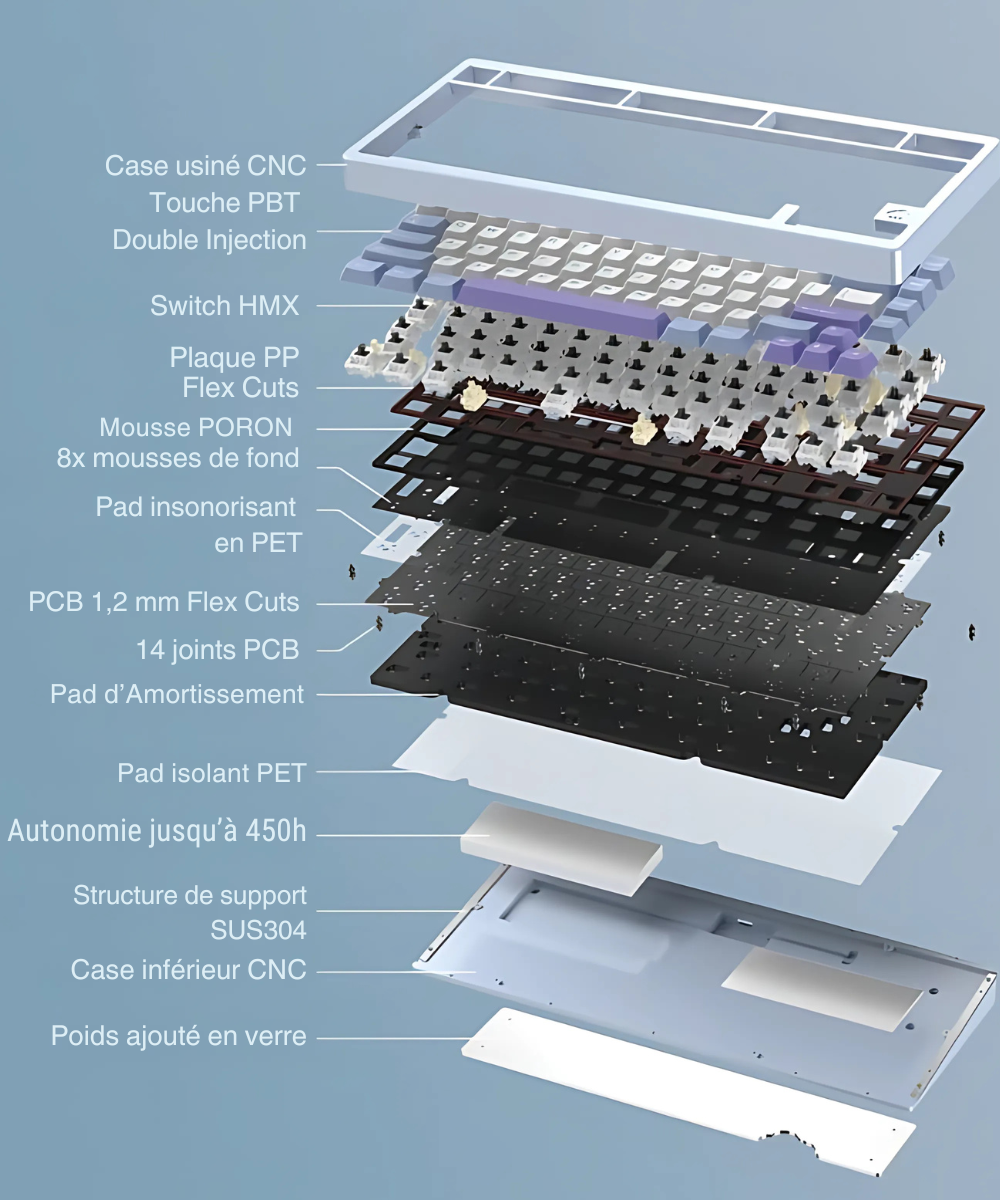 Case usiné CNC
Touche PBT
Double Injection
Switch HMX
Plaque PP
Flex Cuts
Mousse PORON
8x mousses de fond
Pad insonorisant
en PET
PCB 1,2 mm Flex Cuts
14 joints PCB
Pad d'Amortissement
Pad isolant PET
Autonomie jusqu'à 450h
Structure de support
SUS304
Case inférieur CNC
Poids ajouté en verre